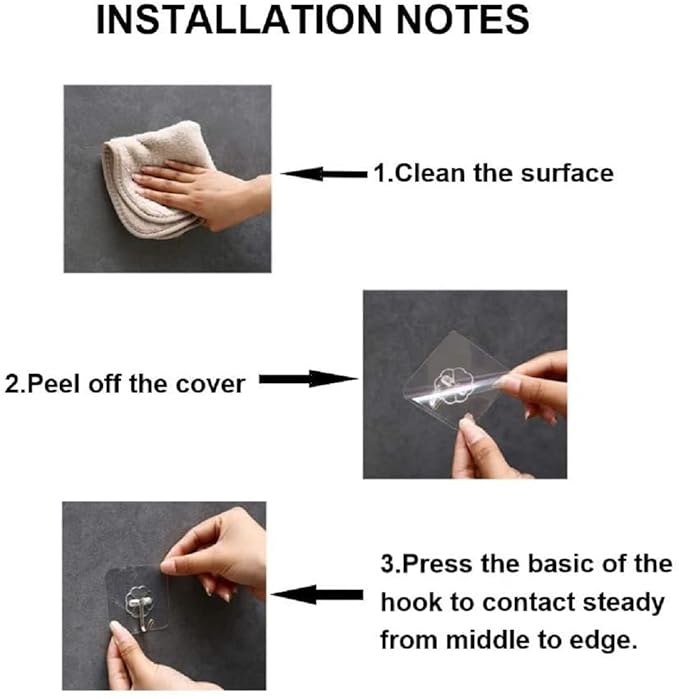 INSTALLATION NOTES

1.Clean the surface

2.Peel off the cover

3.Press the basic of the hook to contact steady from middle to edge.