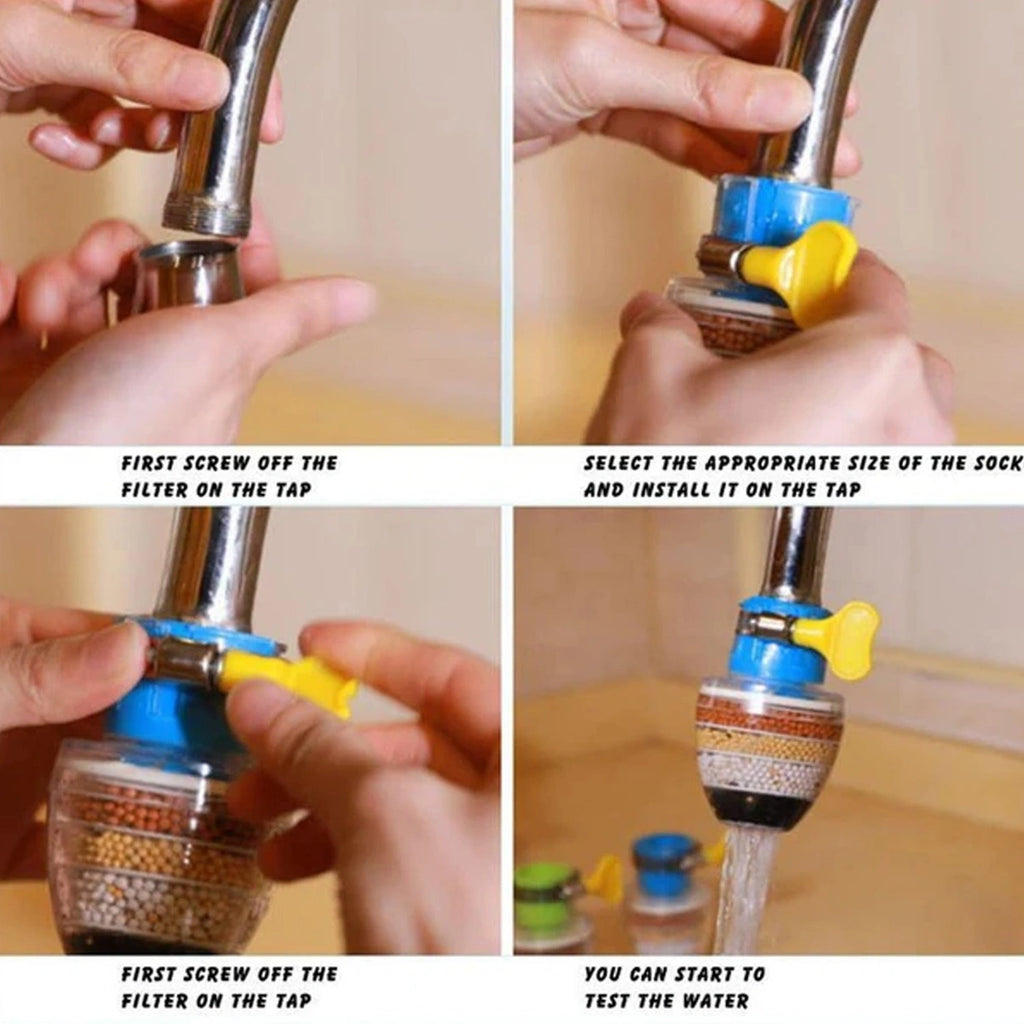 FIRST SCREW OFF THE FILTER ON THE TAP

SELECT THE APPROPRIATE SIZE OF THE SOCK AND INSTALL IT ON THE TAP

FIRST SCREW OFF THE FILTER ON THE TAP

YOU CAN START TO TEST THE WATER