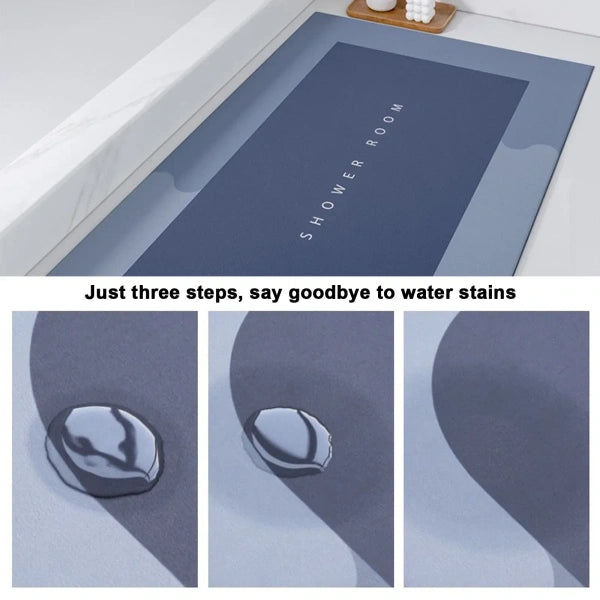 SHOWER ROOM

Just three steps, say goodbye to water stains